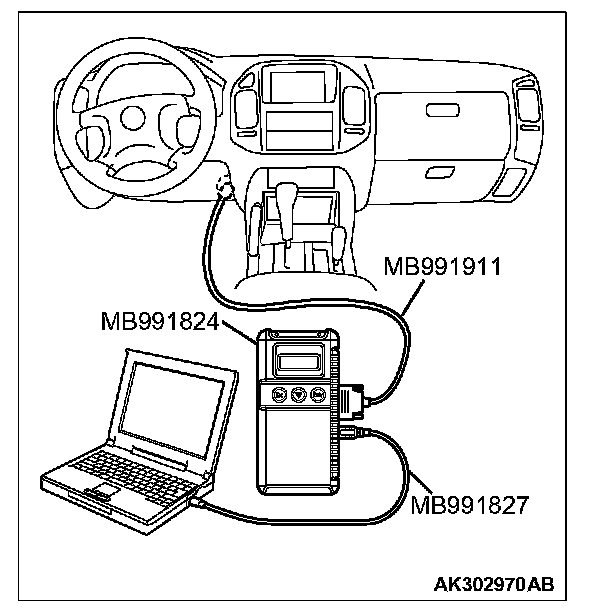 MB991911
MB991824
MB991827
AK302970AB