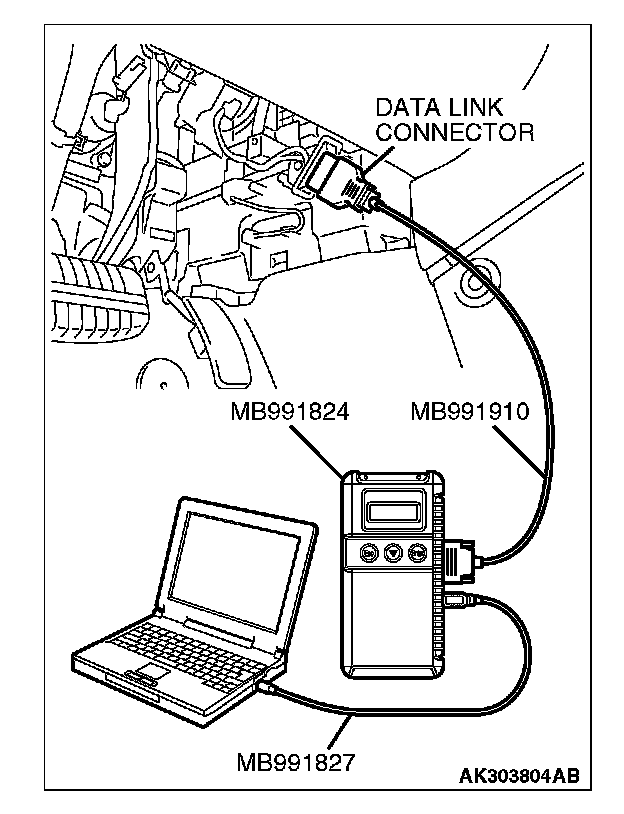 DATA LINK CONNECTOR

MB991824

MB991910

MB991827

AK303804AB