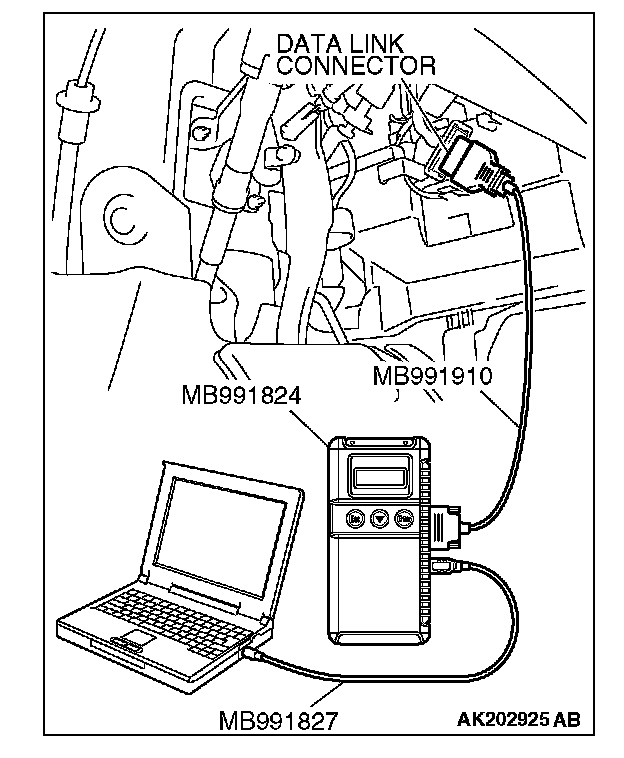 DATA LINK CONNECTOR

MB991910

MB991824

MB991827

AK202925 AB