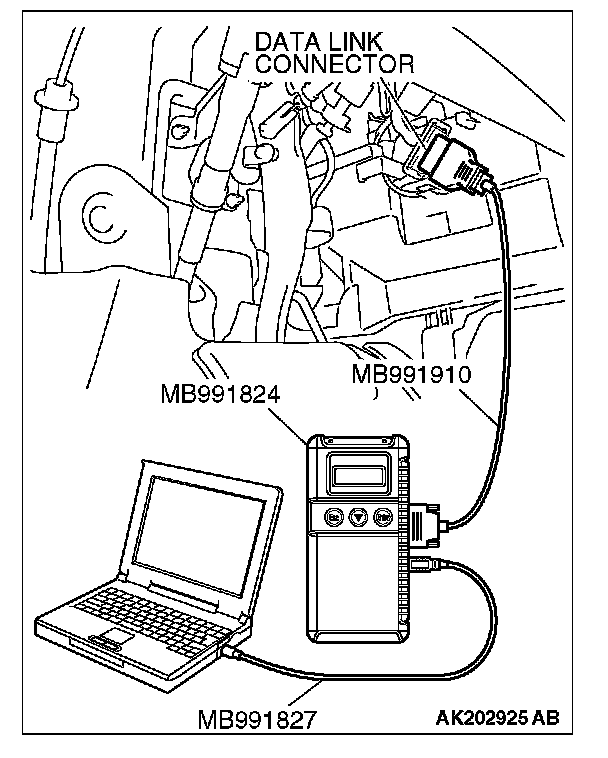 DATA LINK CONNECTOR

MB991910

MB991824

MB991827

AK202925 AB