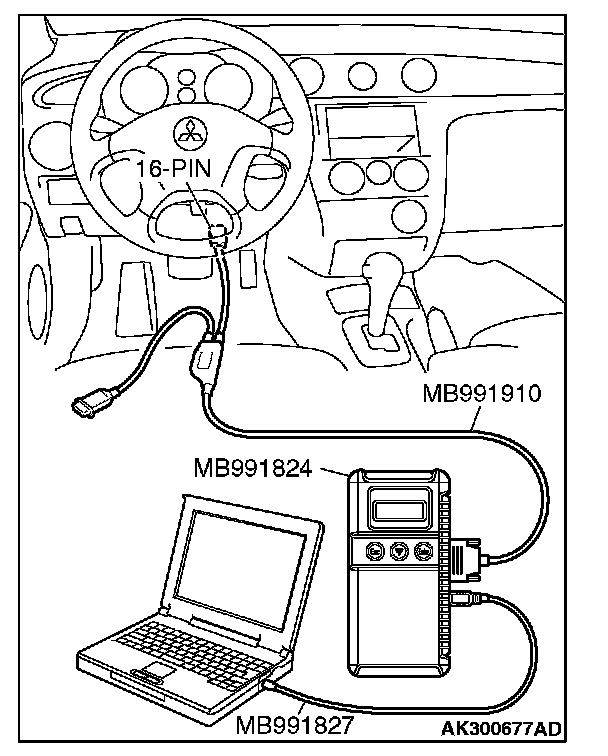 16-PIN

MB991910

MB991824

MB991827

AK300677AD