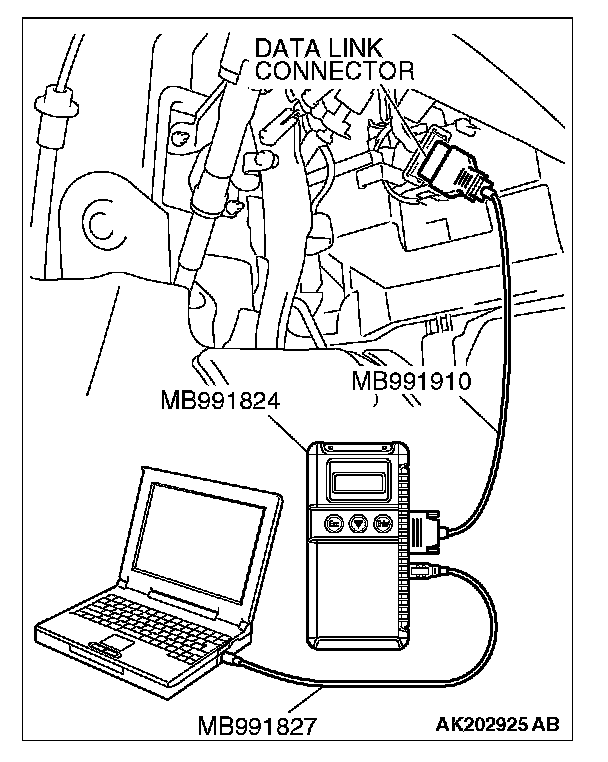 DATA LINK CONNECTOR

MB991910

MB991824

Esc

Enter

MB991827

AK202925 AB