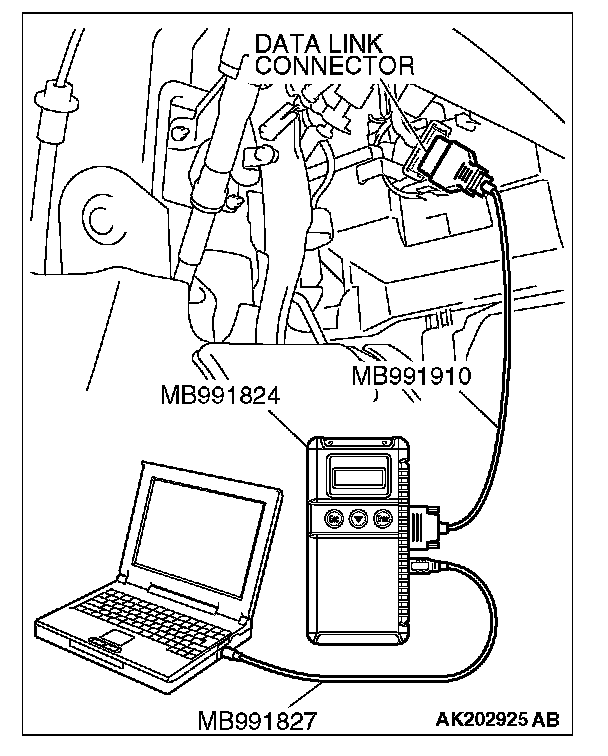 DATA LINK CONNECTOR

MB991910

MB991824

MB991827

AK202925 AB