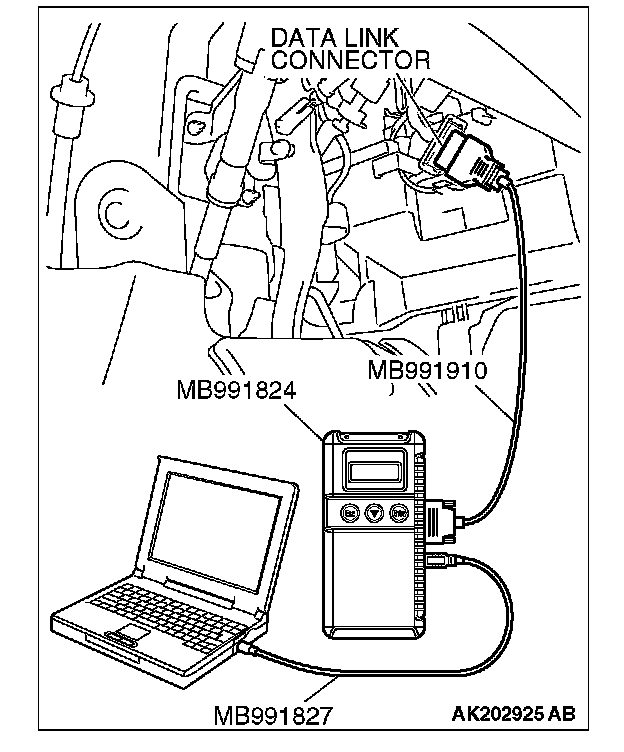 DATA LINK CONNECTOR

MB991910

MB991824

MB991827

AK202925 AB