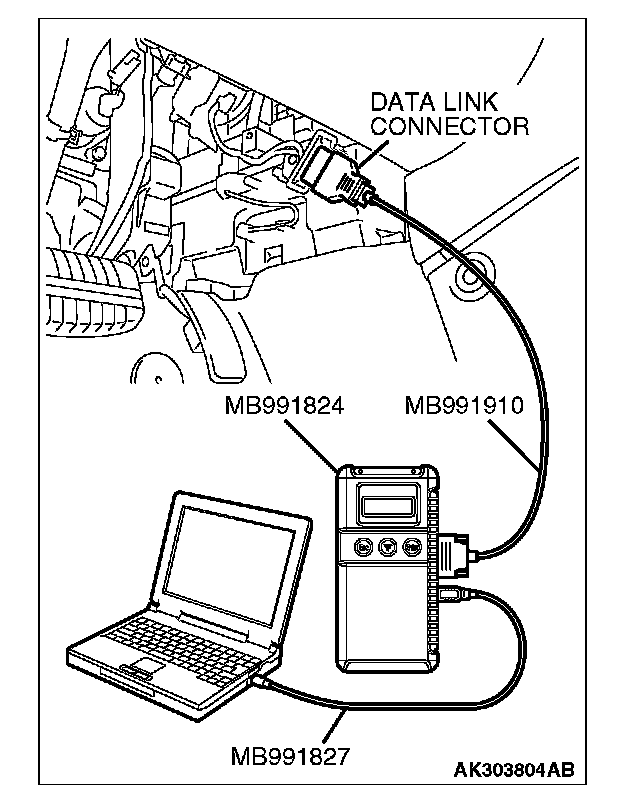 DATA LINK CONNECTOR

MB991824

MB991910

MB991827

AK303804AB