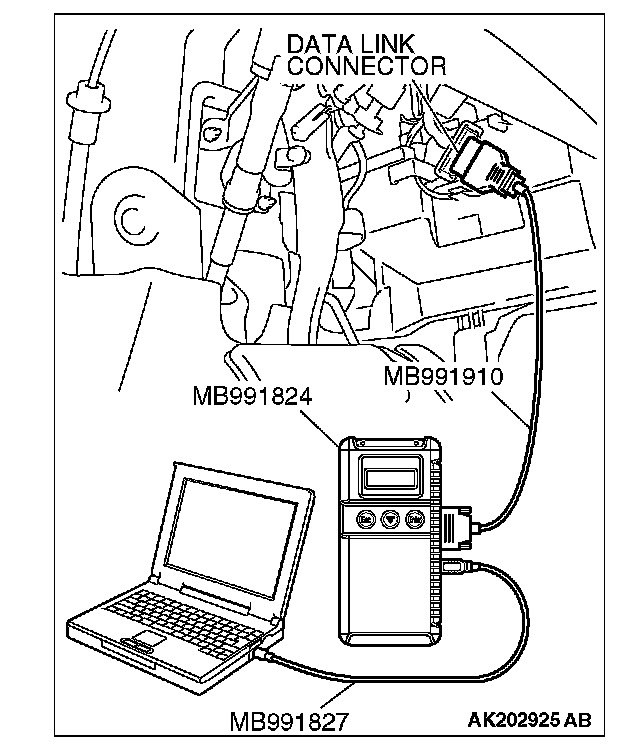 DATA LINK CONNECTOR

MB991910

MB991824

MB991827

AK202925 AB