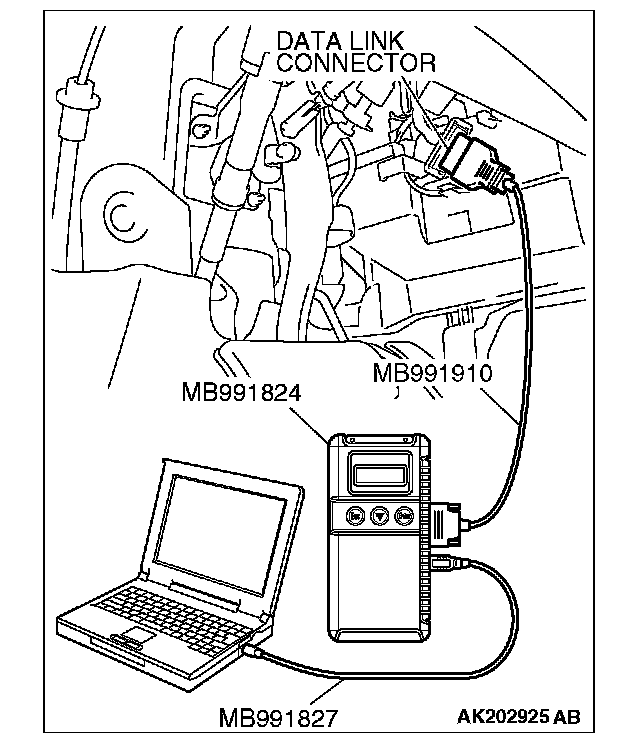 DATA LINK CONNECTOR

MB991910

MB991824

MB991827

AK202925 AB