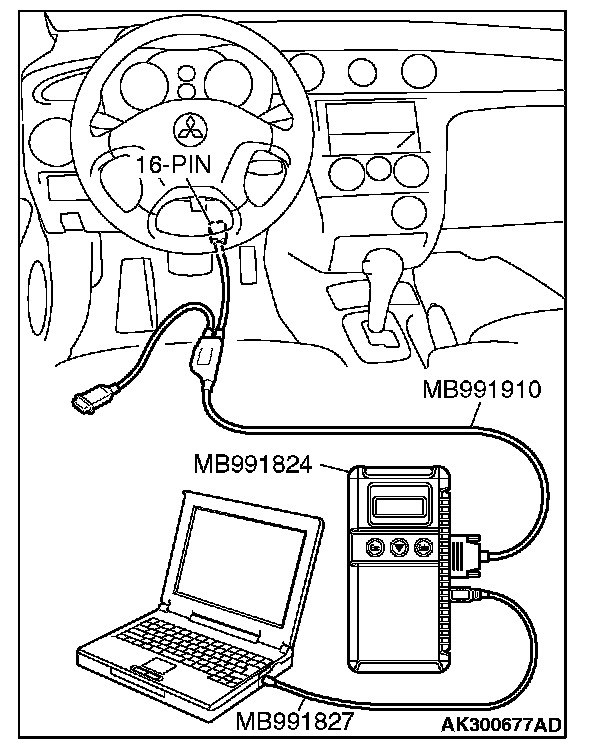 16-PIN

MB991910

MB991824

MB991827

AK300677AD