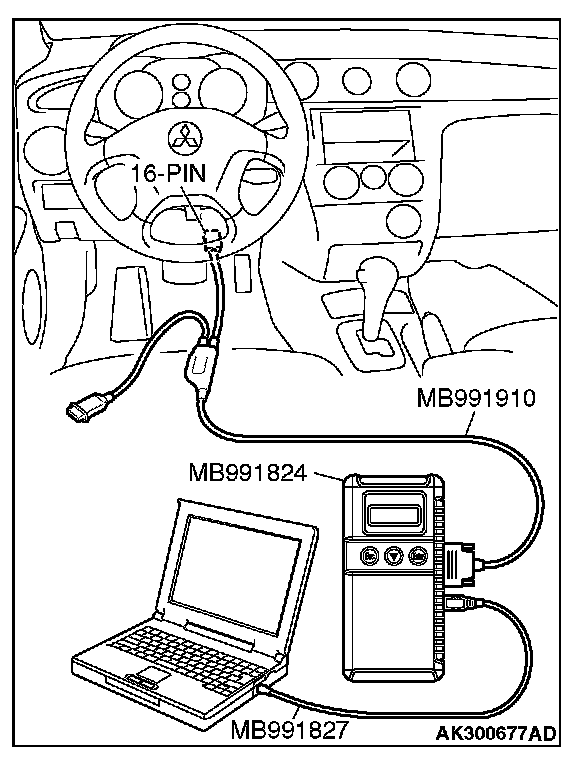 16-PIN

MB991910

MB991824

MB991827

AK300677AD