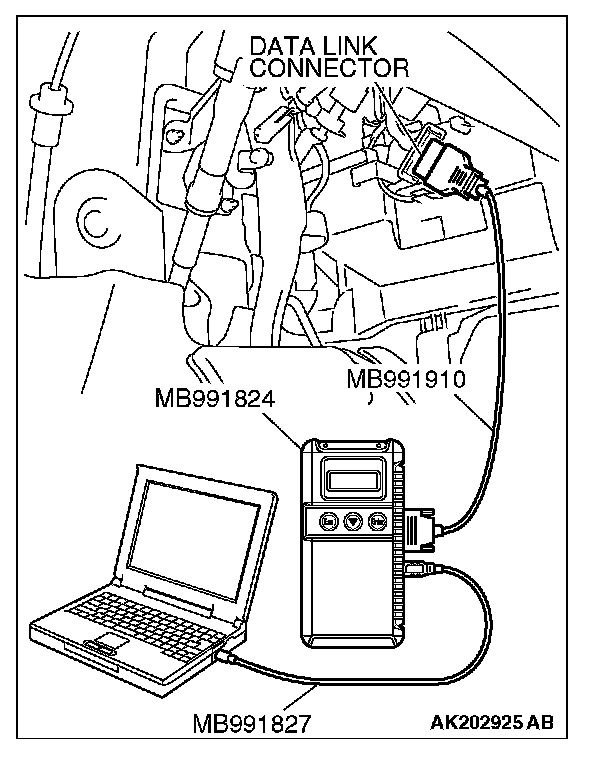 DATA LINK CONNECTOR

MB991910

MB991824

MB991827

AK202925 AB