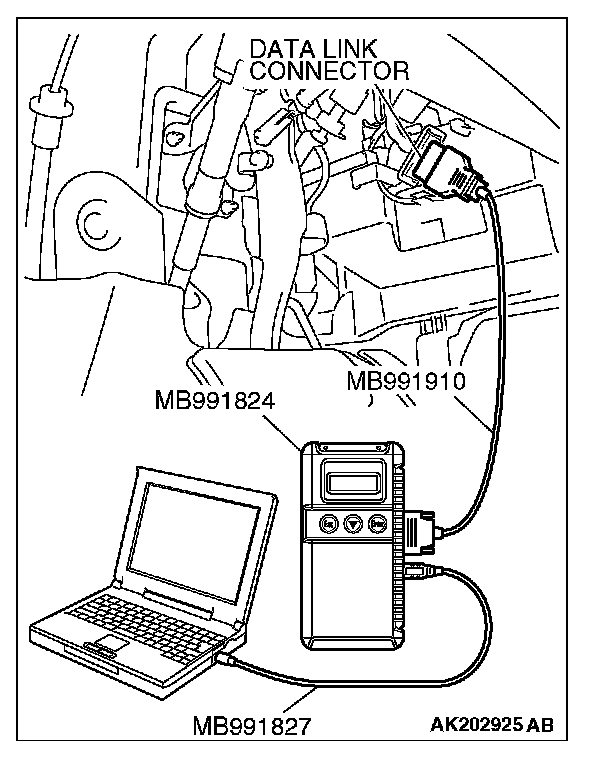 DATA LINK CONNECTOR

MB991910

MB991824

MB991827

AK202925 AB