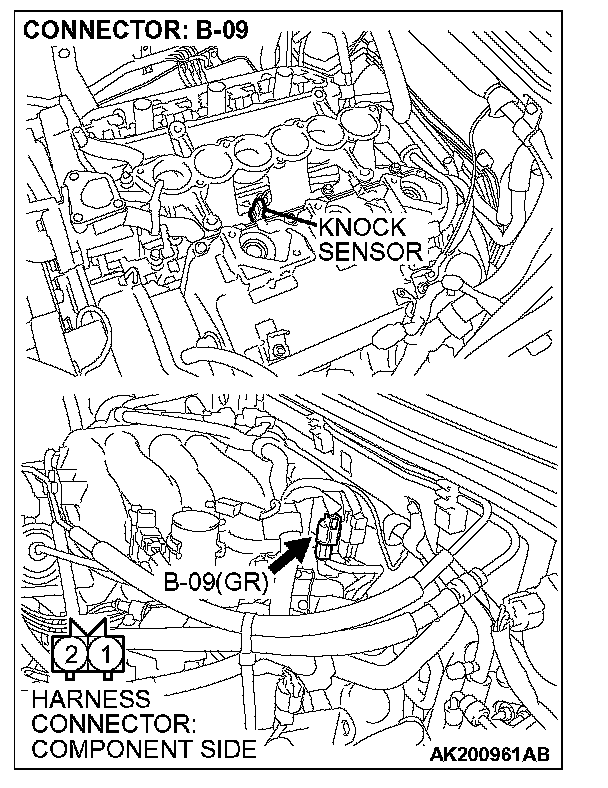 CONNECTOR: B-09

KNOCK SENSOR

B-09(GR)

2 1

HARNESS CONNECTOR: COMPONENT SIDE

AK200961AB