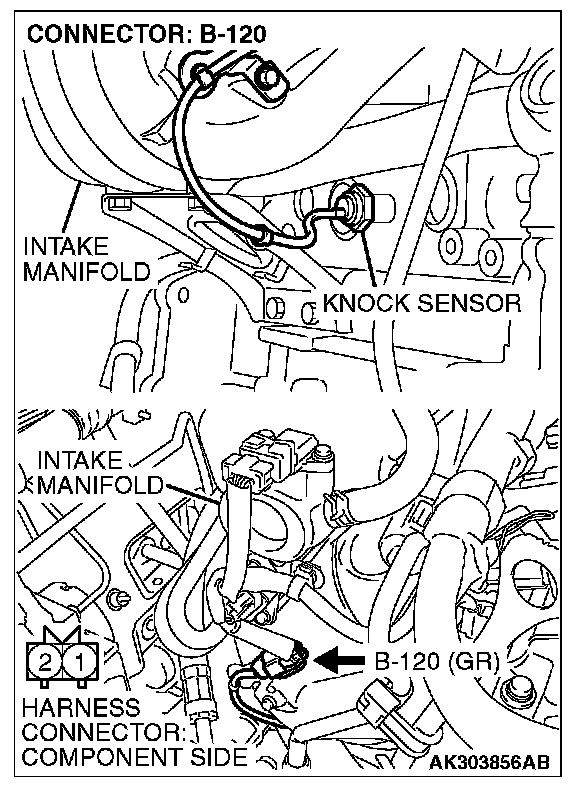 CONNECTOR: B-120

INTAKE MANIFOLD

KNOCK SENSOR

INTAKE MANIFOLD

2 1

B-120 (GR)

HARNESS CONNECTOR: COMPONENT SIDE

AK303856AB