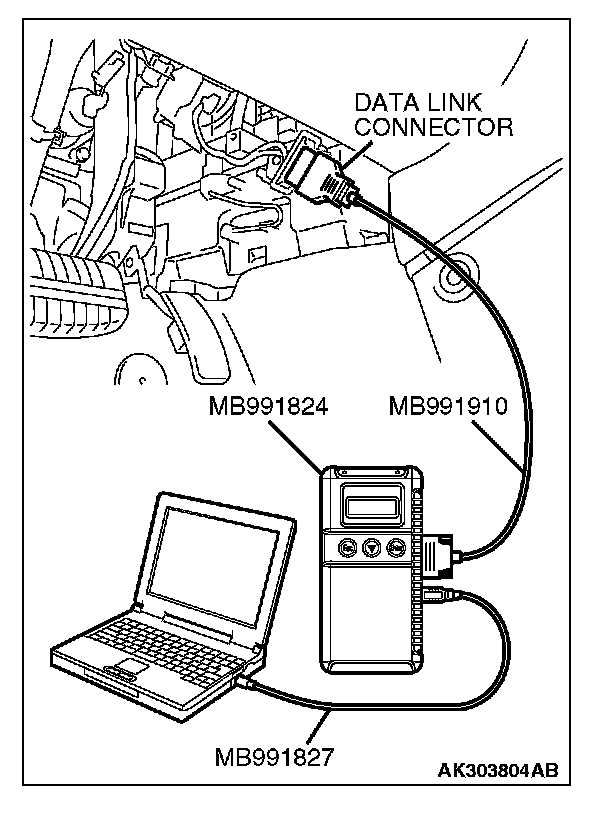 DATA LINK CONNECTOR

MB991824

MB991910

MB991827

AK303804AB