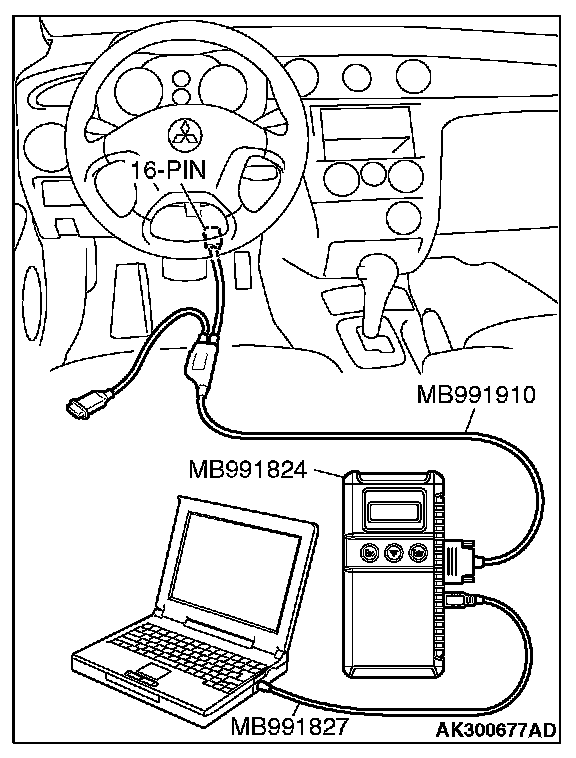 16-PIN

MB991910

MB991824

MB991827

AK300677AD