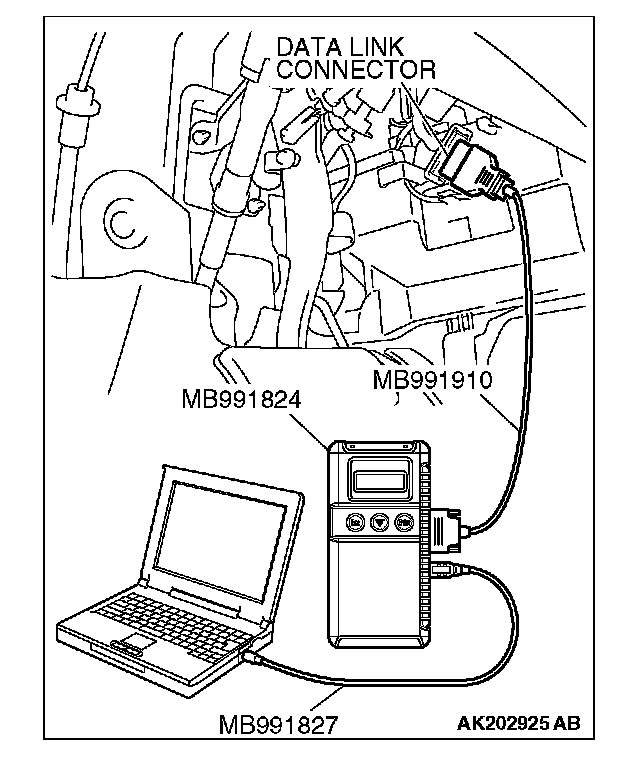 DATA LINK CONNECTOR

MB991910

MB991824

MB991827

AK202925 AB