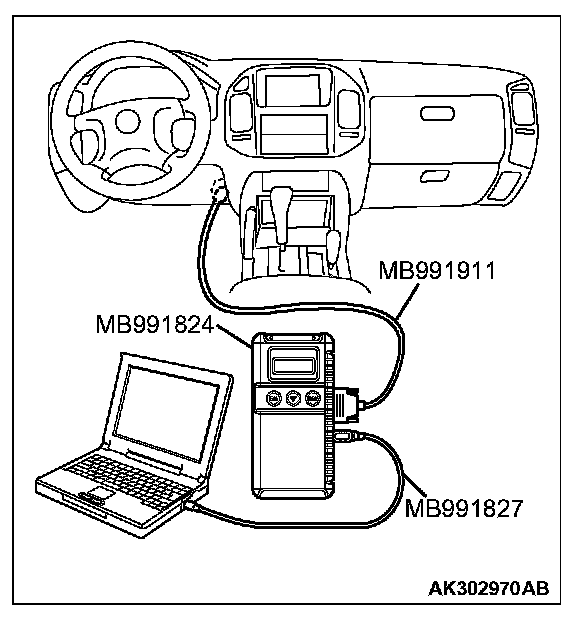 MB991911
MB991824
MB991827
AK302970AB