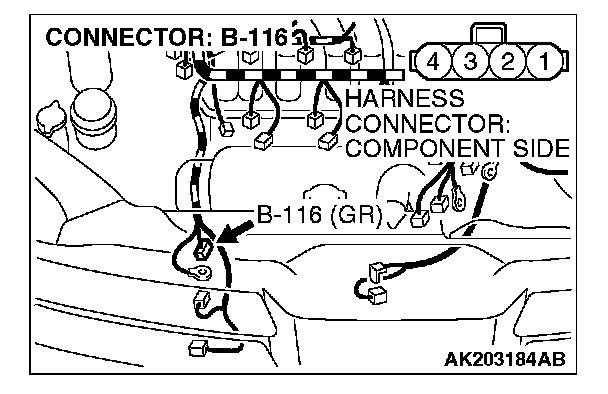 CONNECTOR: B-116

4 3 2 1

HARNESS CONNECTOR: COMPONENT SIDE

B-116 (GR)

AK203184AB