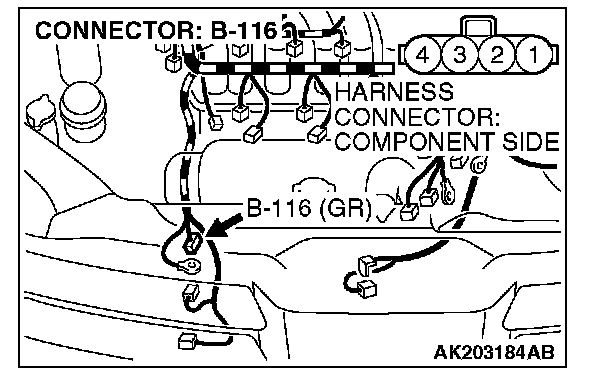 CONNECTOR: B-116

4 3 2 1

HARNESS CONNECTOR: COMPONENT SIDE

B-116 (GR)

AK203184AB