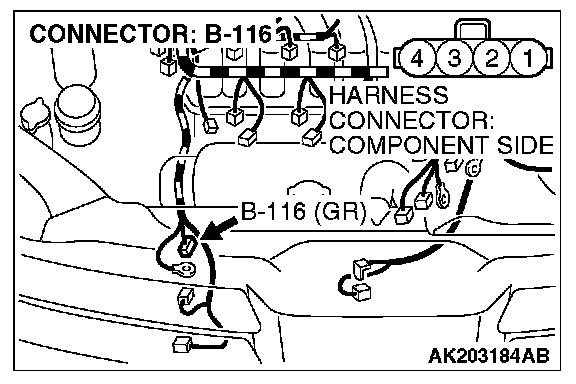 CONNECTOR: B-116

4 3 2 1

HARNESS CONNECTOR: COMPONENT SIDE

B-116 (GR)

AK203184AB