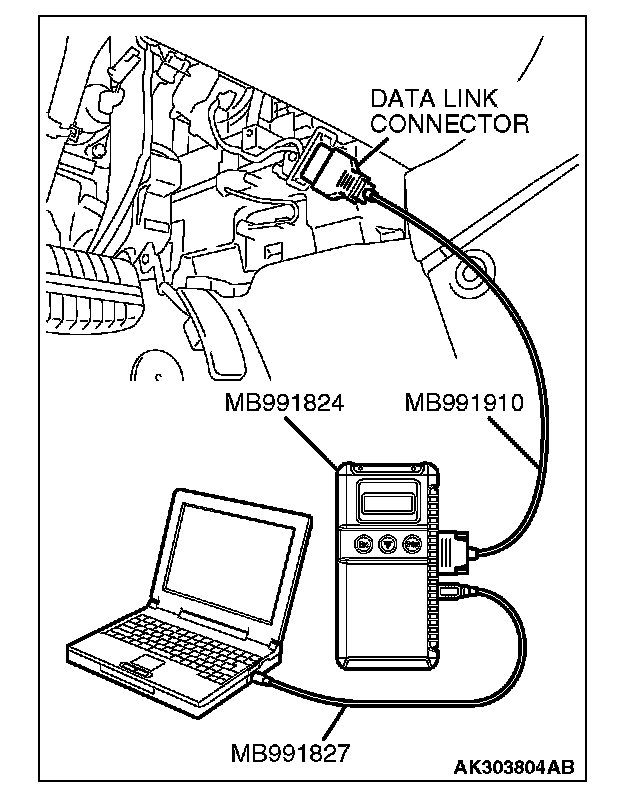 DATA LINK CONNECTOR

MB991824

MB991910

MB991827

AK303804AB