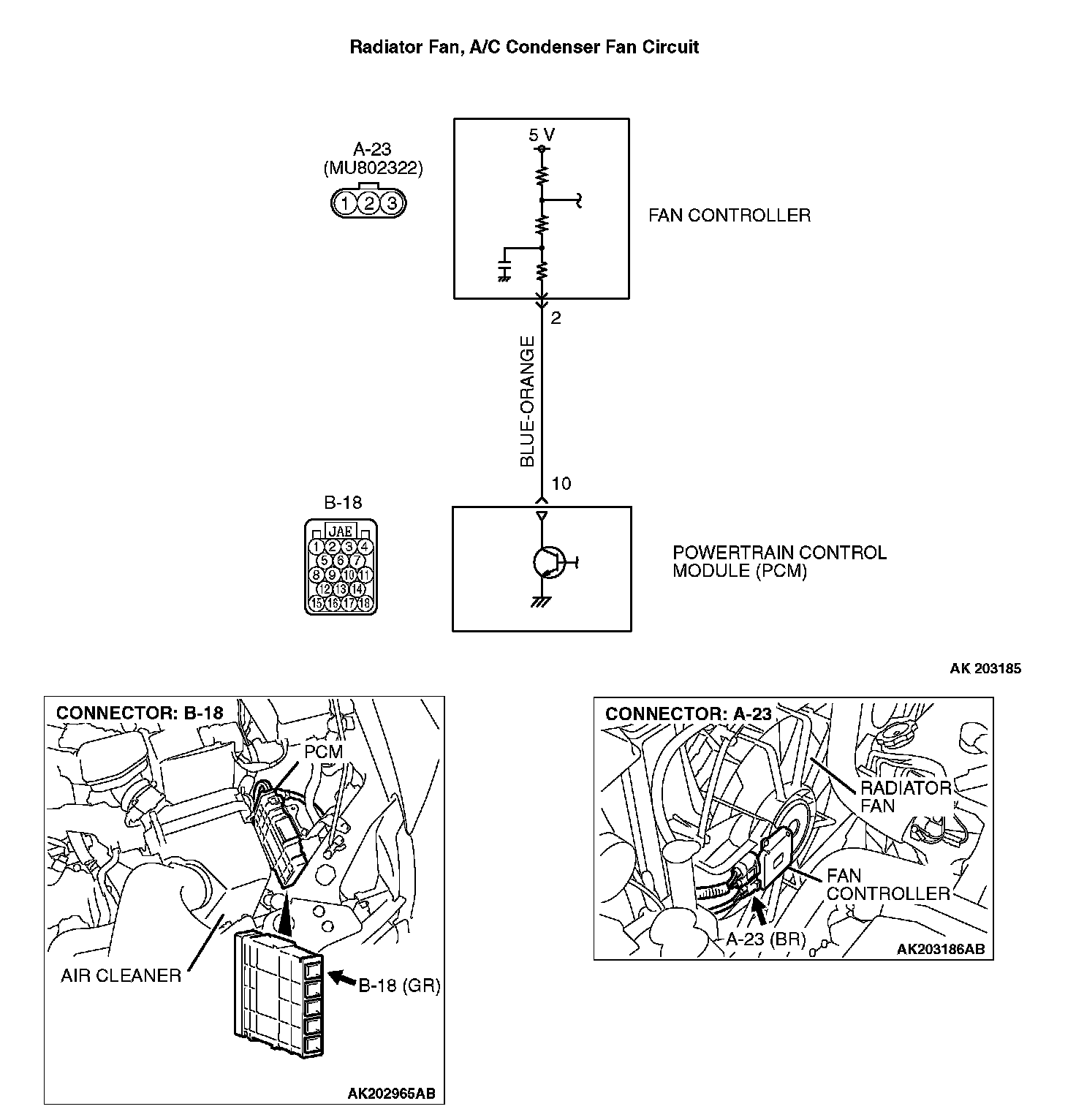 Radiator Fan, A/C Condenser Fan Circuit

A-23
(MU802322)
1 2 3

5 V

FAN CONTROLLER

2

BLUE-ORANGE

10

B-18
JAE
1 2 3 4
5 6 7
8 9 10 11
12 13 14
15 16 17 18

POWERTRAIN CONTROL MODULE (PCM)

AK 203185

CONNECTOR: B-18

PCM

AIR CLEANER

B-18 (GR)

AK202965AB

CONNECTOR: A-23

RADIATOR FAN

FAN CONTROLLER

A-23 (BR)

AK203186AB