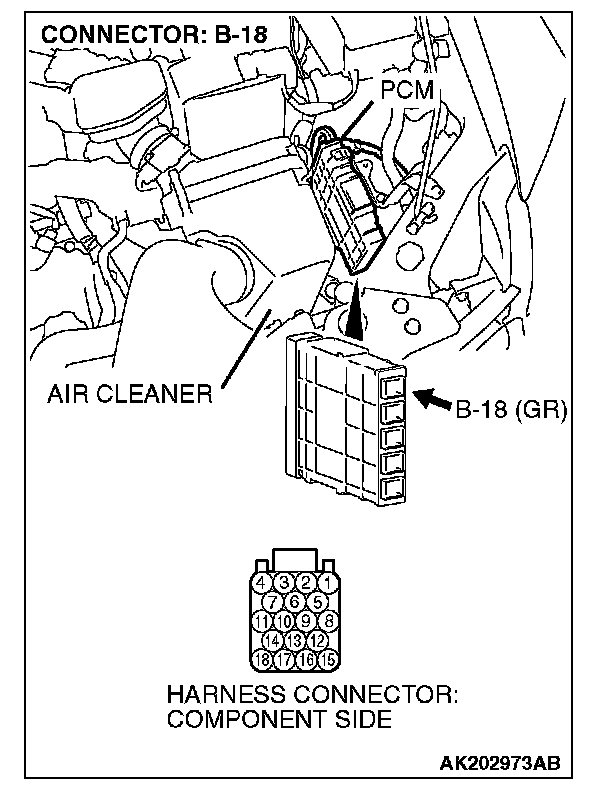 CONNECTOR: B-18

PCM

AIR CLEANER

B-18 (GR)

4 3 2 1
7 6 5
11 10 9 8
14 13 12
18 17 16 15

HARNESS CONNECTOR: COMPONENT SIDE

AK202973AB