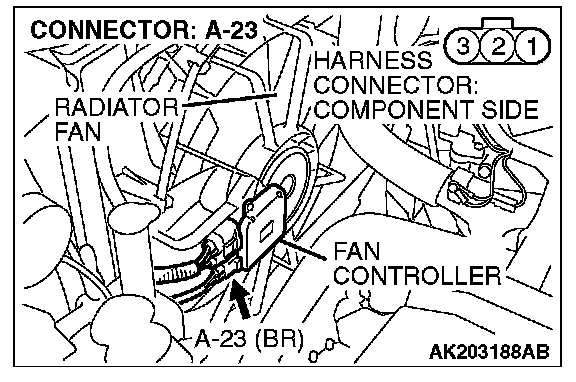 CONNECTOR: A-23

3 2 1

HARNESS CONNECTOR: COMPONENT SIDE

RADIATOR FAN

FAN CONTROLLER

A-23 (BR)

AK203188AB