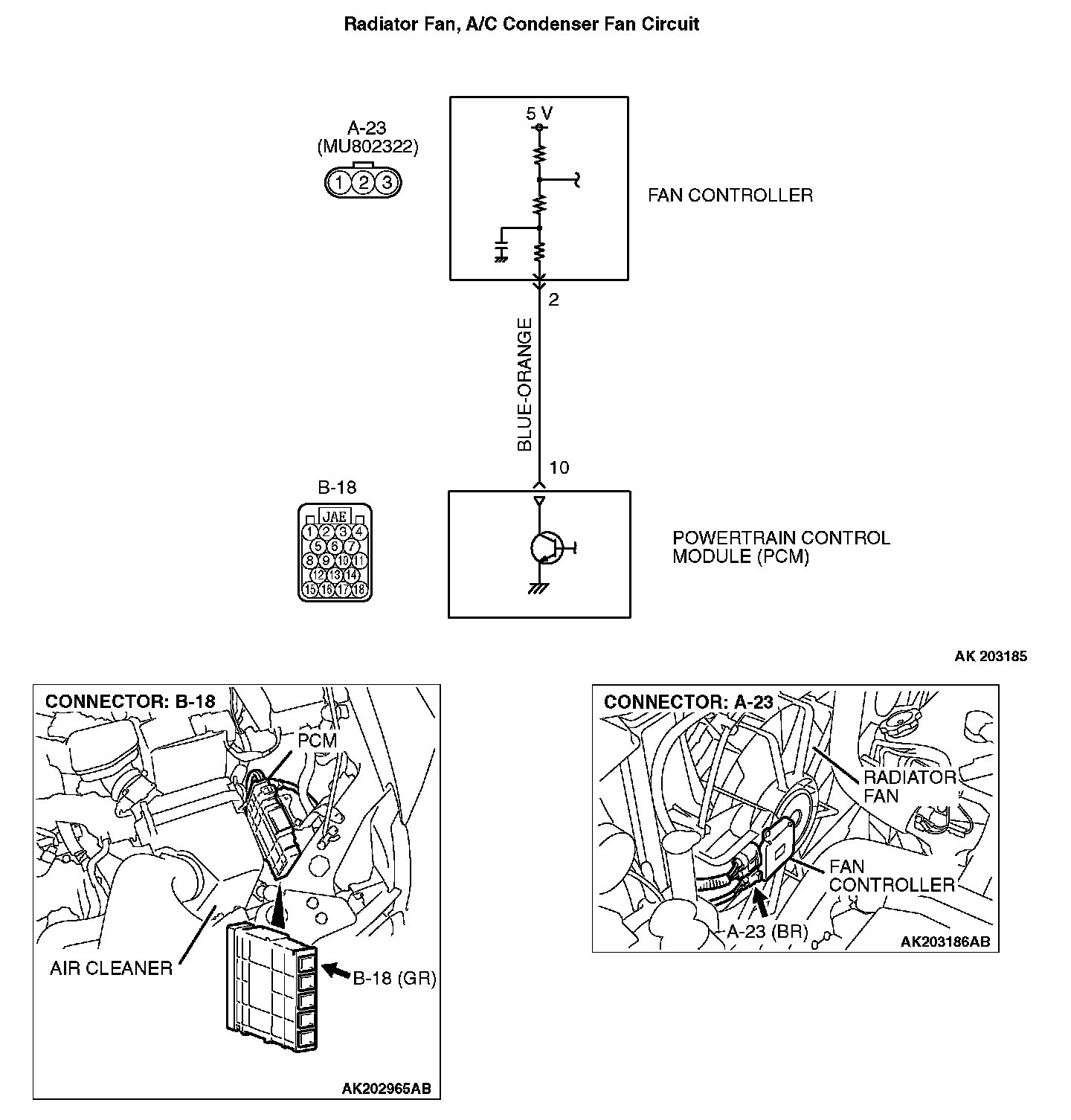 Radiator Fan, A/C Condenser Fan Circuit

A-23
(MU802322)
1 2 3

5 V

FAN CONTROLLER

2

BLUE-ORANGE

10

B-18
JAE
1 2 3 4
5 6 7
8 9 10 11
12 13 14
15 16 17 18

POWERTRAIN CONTROL MODULE (PCM)

AK 203185

CONNECTOR: B-18
PCM
AIR CLEANER
B-18 (GR)
AK202965AB

CONNECTOR: A-23
RADIATOR FAN
FAN CONTROLLER
A-23 (BR)
AK203186AB