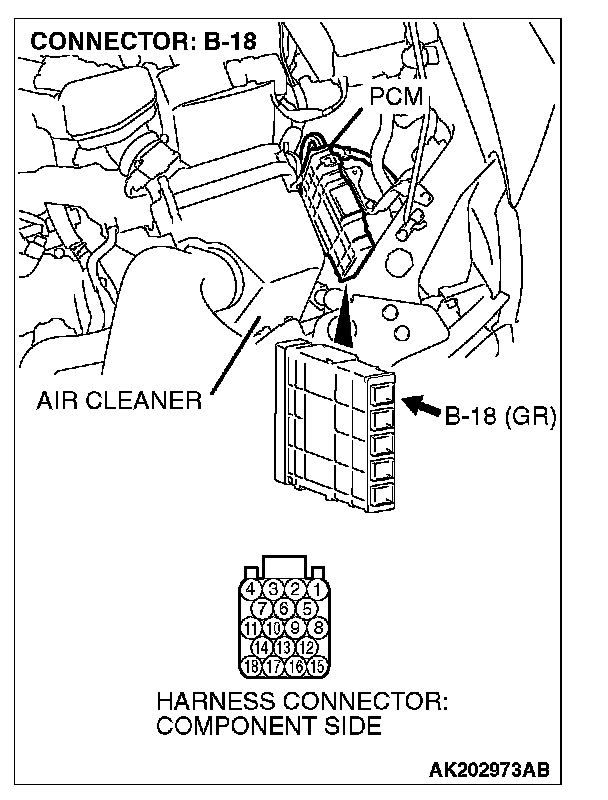 CONNECTOR: B-18

PCM

AIR CLEANER

B-18 (GR)

4 3 2 1
7 6 5
11 10 9 8
14 13 12
18 17 16 15

HARNESS CONNECTOR:
COMPONENT SIDE

AK202973AB