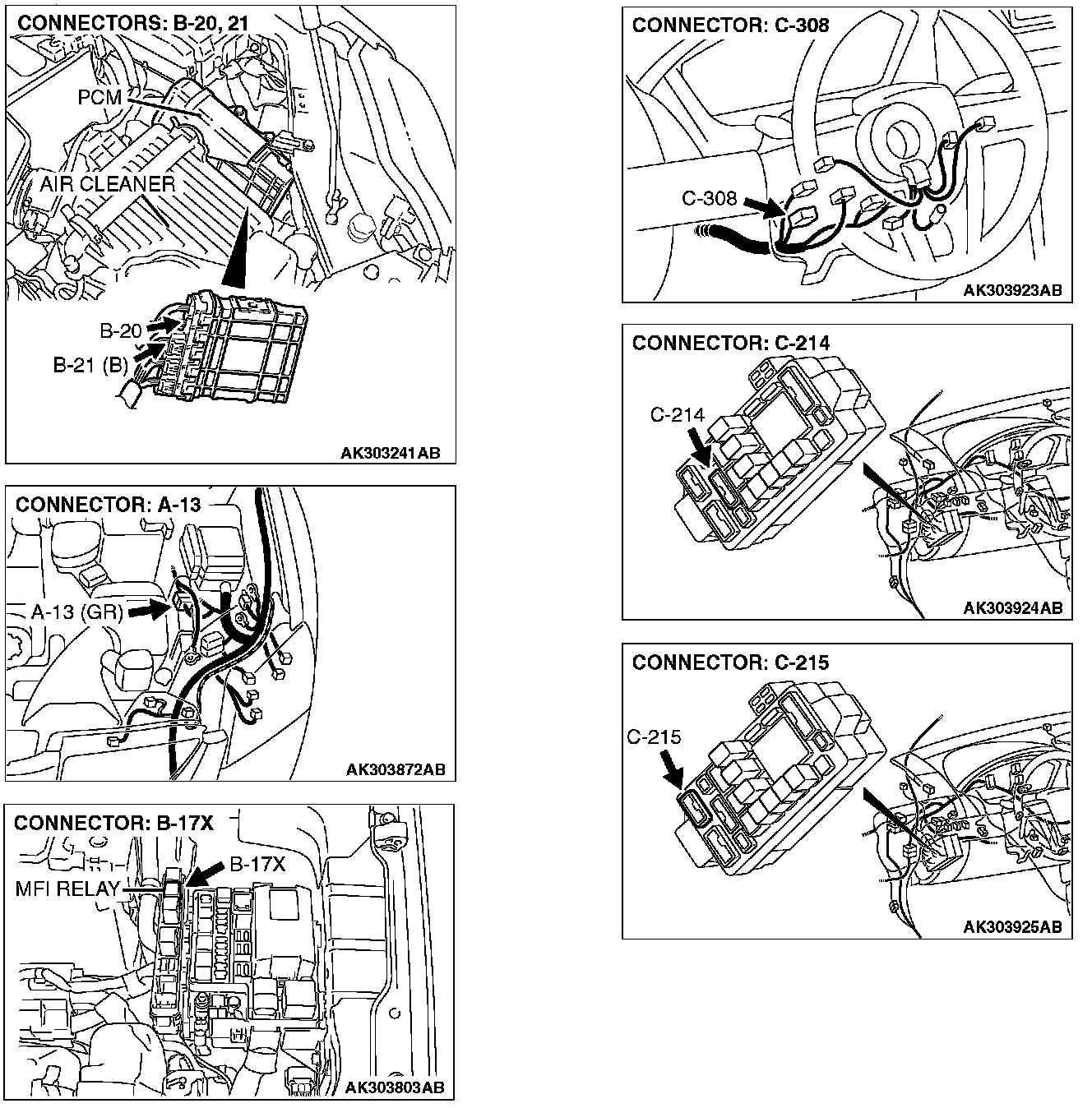 CONNECTORS: B-20, 21

PCM

AIR CLEANER

B-20

B-21 (B)

AK303241AB

CONNECTOR: A-13

A-13 (GR)

AK303872AB

CONNECTOR: B-17X

B-17X

MFI RELAY

AK303803AB

CONNECTOR: C-308

C-308

AK303923AB

CONNECTOR: C-214

C-214

AK303924AB

CONNECTOR: C-215

C-215

AK303925AB