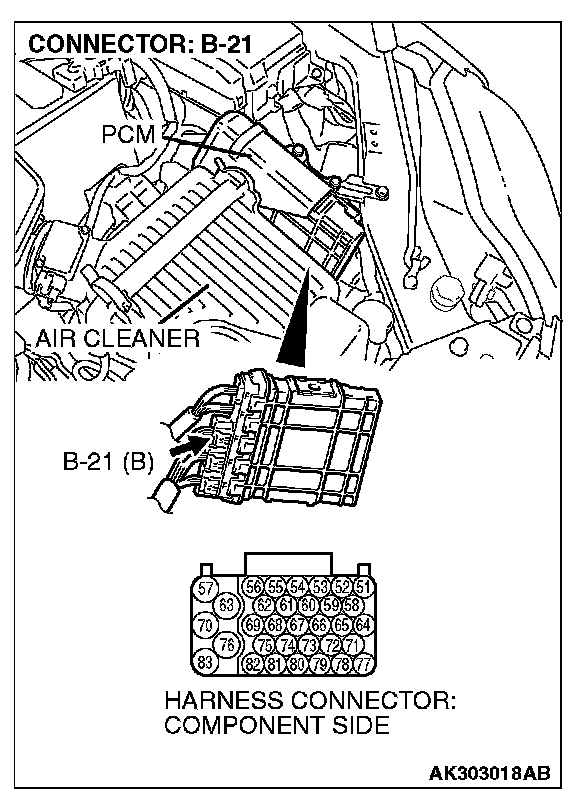 CONNECTOR: B-21

PCM

AIR CLEANER

B-21 (B)

57 56 55 54 53 52 51
63 62 61 60 59 58
70 69 68 67 66 65 64
76 75 74 73 72 71
83 82 81 80 79 78 77

HARNESS CONNECTOR: COMPONENT SIDE

AK303018AB