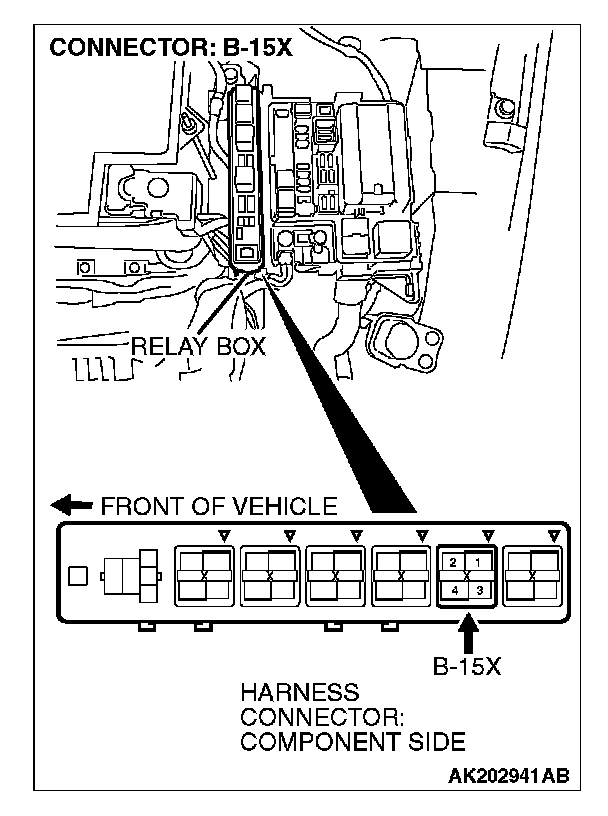 CONNECTOR: B-15X

RELAY BOX

FRONT OF VEHICLE

X X X X

2 1
X
4 3

X

B-15X

HARNESS CONNECTOR: COMPONENT SIDE

AK202941AB