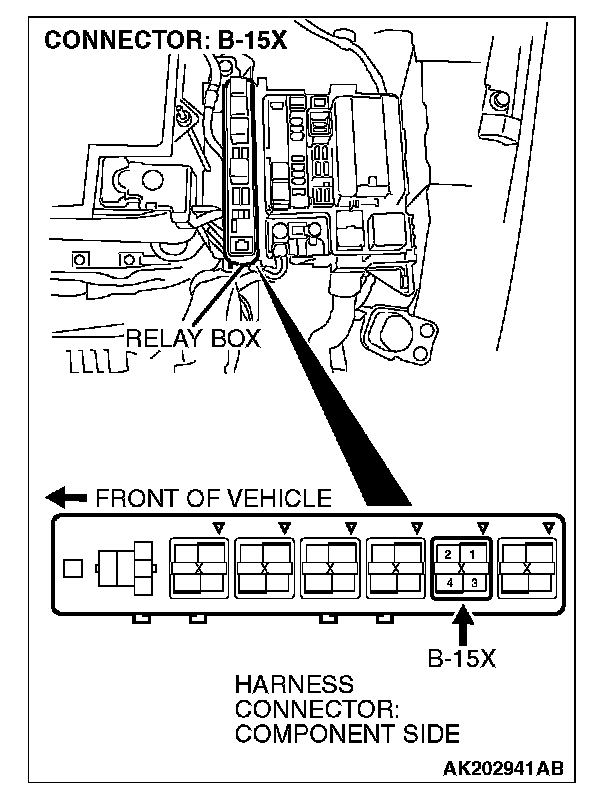 CONNECTOR: B-15X

RELAY BOX

FRONT OF VEHICLE

2 1
4 3

B-15X

HARNESS CONNECTOR: COMPONENT SIDE

AK202941AB