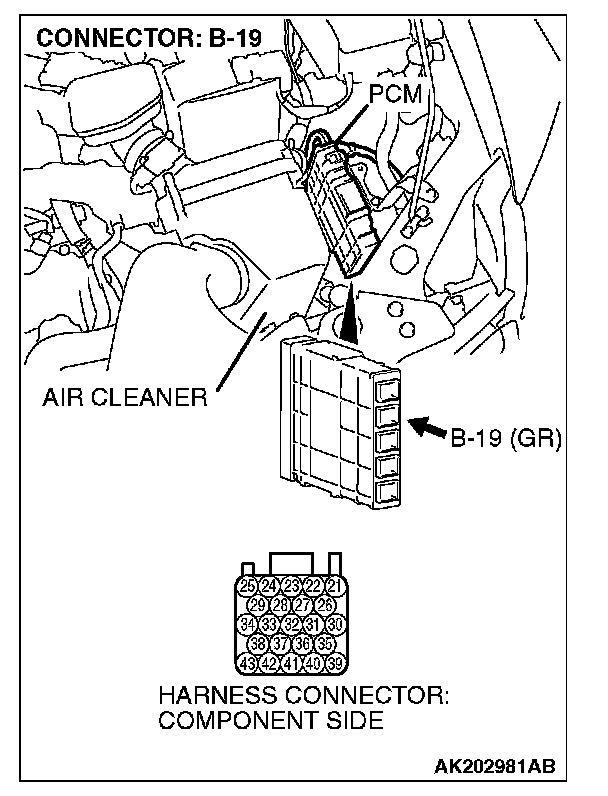 CONNECTOR: B-19

PCM

AIR CLEANER

B-19 (GR)

25 24 23 22 21
29 28 27 26
34 33 32 31 30
38 37 36 35
43 42 41 40 39

HARNESS CONNECTOR: COMPONENT SIDE

AK202981AB