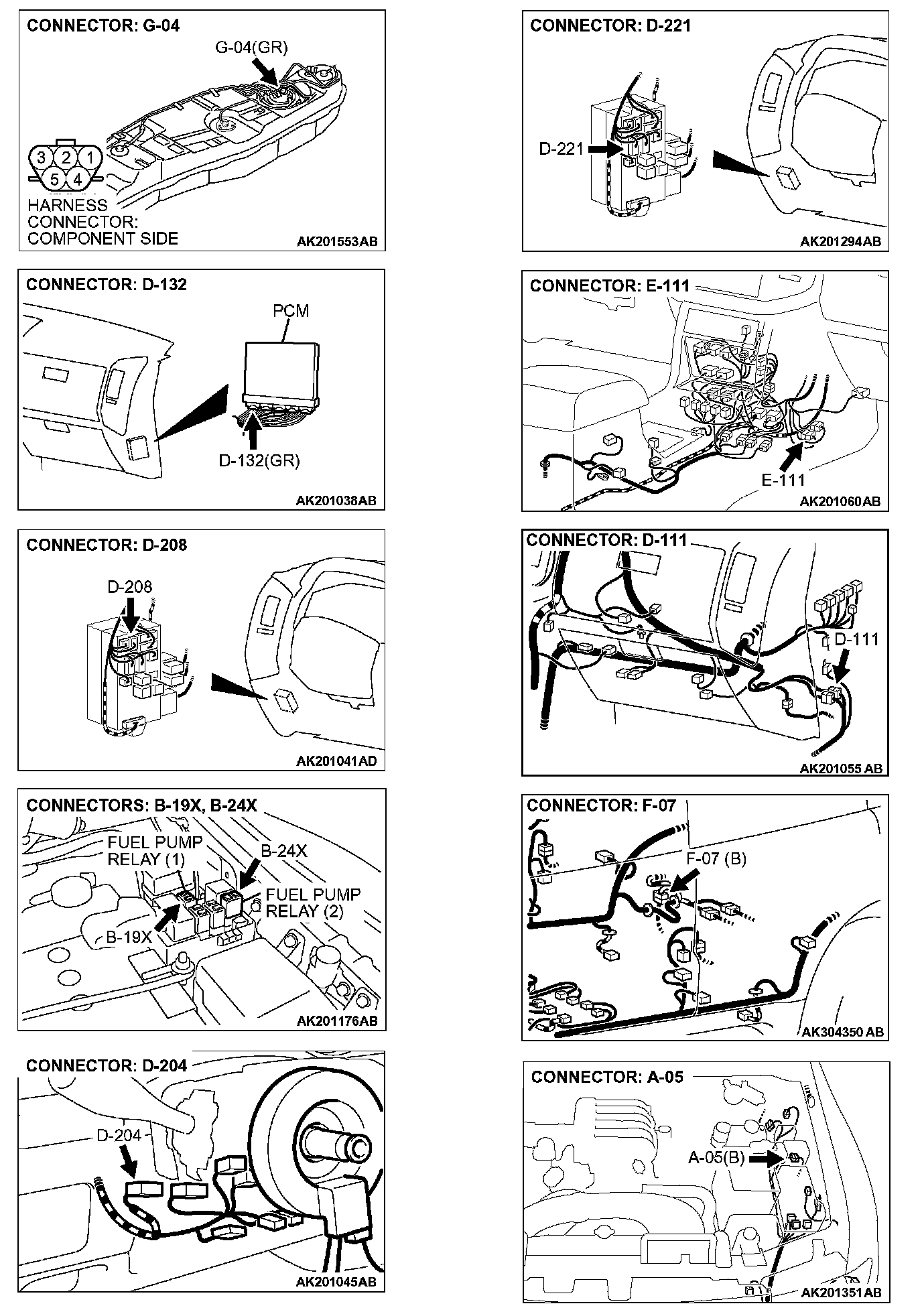 CONNECTOR: G-04

G-04(GR)

3 2 1
5 4

HARNESS CONNECTOR: COMPONENT SIDE

AK201553AB

CONNECTOR: D-132

PCM

D-132(GR)

AK201038AB

CONNECTOR: D-208

D-208

AK201041AD

CONNECTORS: B-19X, B-24X

FUEL PUMP RELAY (1)

B-24X

FUEL PUMP RELAY (2)

B-19X

AK201176AB

CONNECTOR: D-204

D-204

AK201045AB

CONNECTOR: D-221

D-221

AK201294AB

CONNECTOR: E-111

E-111

AK201060AB

CONNECTOR: D-111

D-111

AK201055 AB

CONNECTOR: F-07

F-07 (B)

AK304350 AB

CONNECTOR: A-05

A-05(B)

AK201351AB