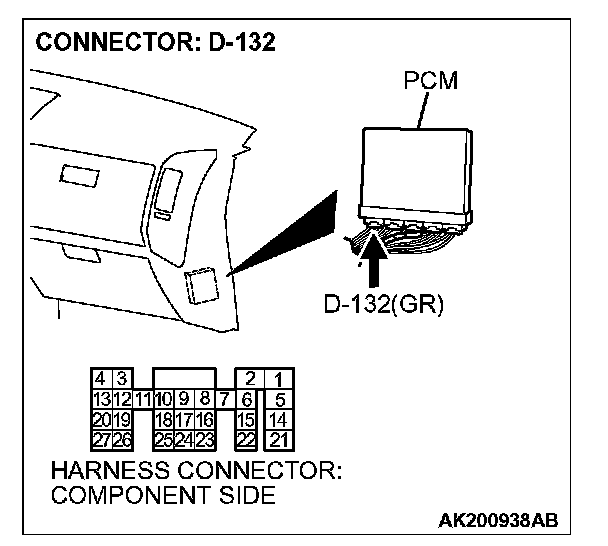 CONNECTOR: D-132

PCM

D-132(GR)

4 3 2 1
13 12 11 10 9 8 7 6 5
20 19 18 17 16 15 14
27 26 25 24 23 22 21

HARNESS CONNECTOR:
COMPONENT SIDE

AK200938AB