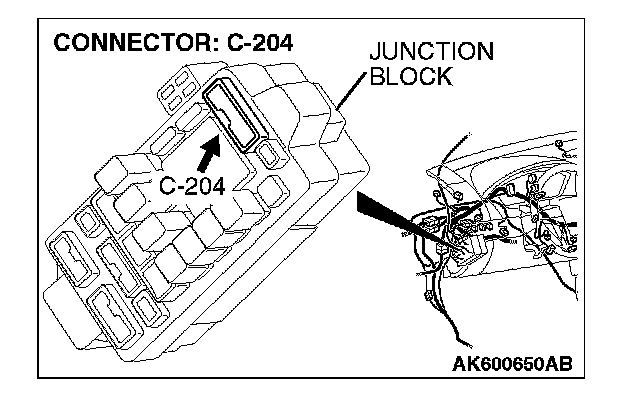 CONNECTOR: C-204

JUNCTION BLOCK

C-204

AK600650AB