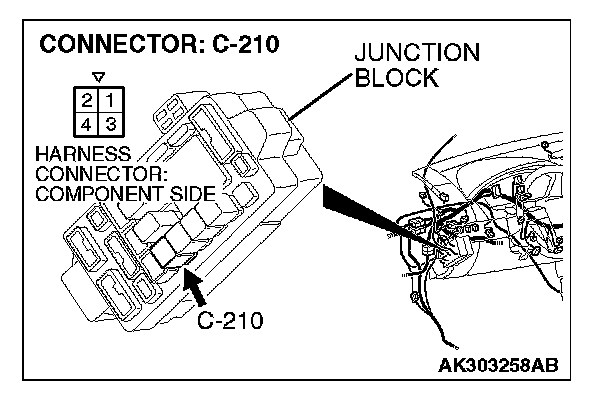 CONNECTOR: C-210

JUNCTION BLOCK

| 2 | 1 |
|---|---|
| 4 | 3 |

HARNESS CONNECTOR: COMPONENT SIDE

C-210

AK303258AB