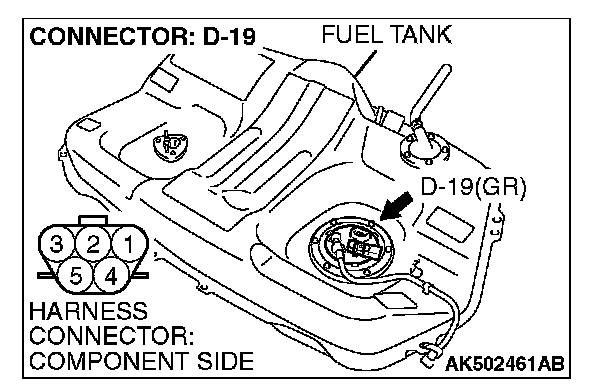 CONNECTOR: D-19

FUEL TANK

D-19(GR)

3 2 1
5 4

HARNESS CONNECTOR: COMPONENT SIDE

AK502461AB