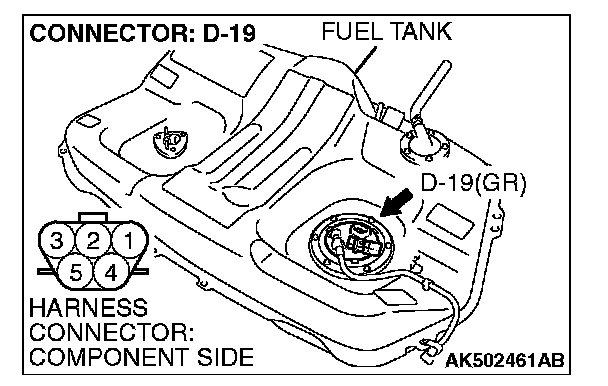 CONNECTOR: D-19
FUEL TANK
D-19(GR)
3 2 1
5 4
HARNESS CONNECTOR: COMPONENT SIDE
AK502461AB