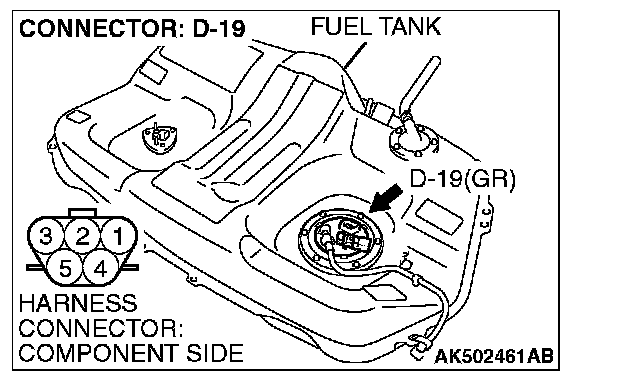 CONNECTOR: D-19

FUEL TANK

D-19(GR)

3 2 1
5 4

HARNESS CONNECTOR: COMPONENT SIDE

AK502461AB