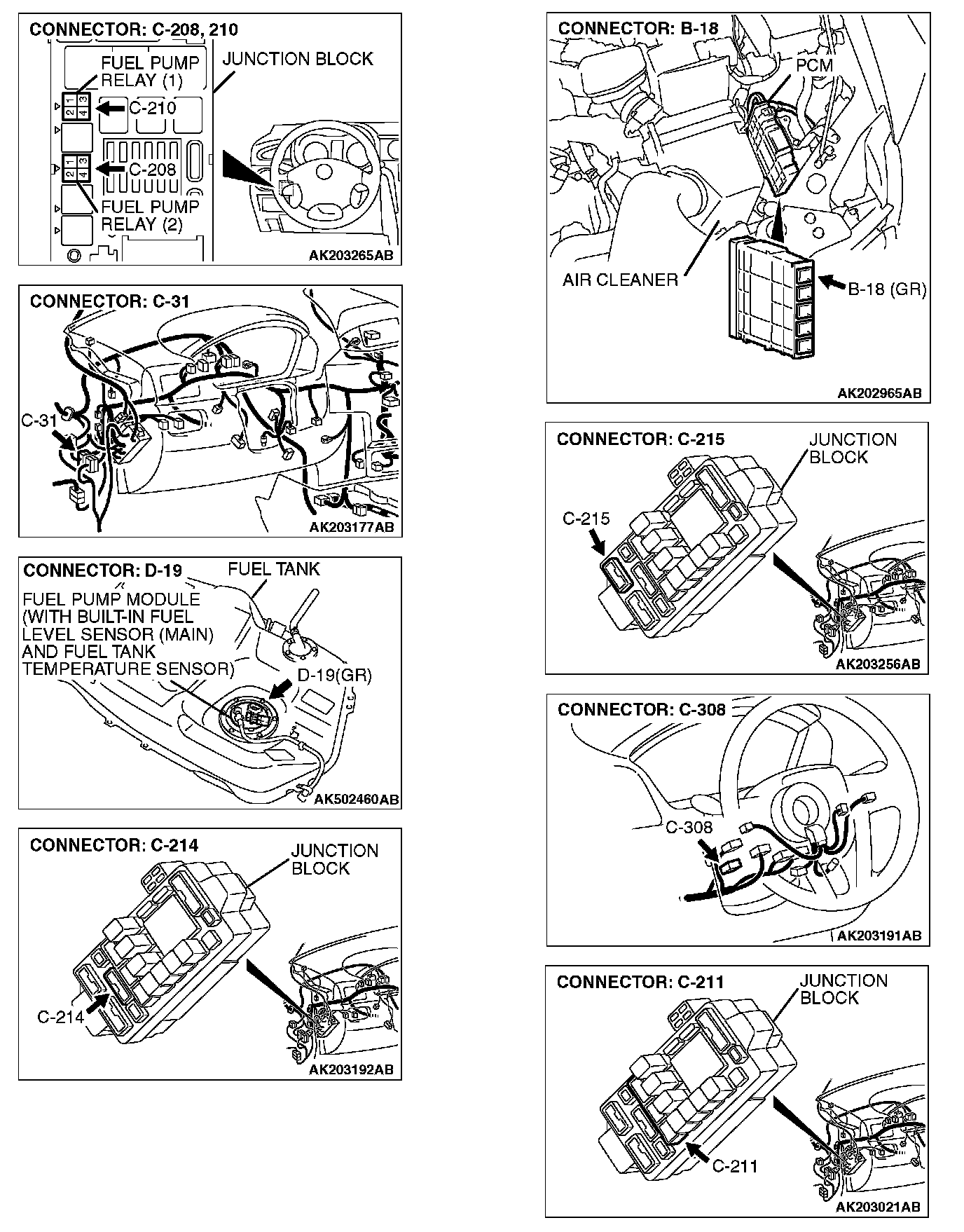 CONNECTOR: C-208, 210

FUEL PUMP RELAY (1)

JUNCTION BLOCK

2 1
4 3

C-210

2 1
4 3

C-208

FUEL PUMP RELAY (2)

AK203265AB

CONNECTOR: C-31

C-31

AK203177AB

CONNECTOR: D-19

FUEL TANK

FUEL PUMP MODULE (WITH BUILT-IN FUEL LEVEL SENSOR (MAIN) AND FUEL TANK TEMPERATURE SENSOR)

D-19(GR)

AK502460AB

CONNECTOR: C-214

JUNCTION BLOCK

C-214

AK203192AB

CONNECTOR: B-18

PCM

AIR CLEANER

B-18 (GR)

AK202965AB

CONNECTOR: C-215

JUNCTION BLOCK

C-215

AK203256AB

CONNECTOR: C-308

C-308

AK203191AB

CONNECTOR: C-211

JUNCTION BLOCK

C-211

AK203021AB