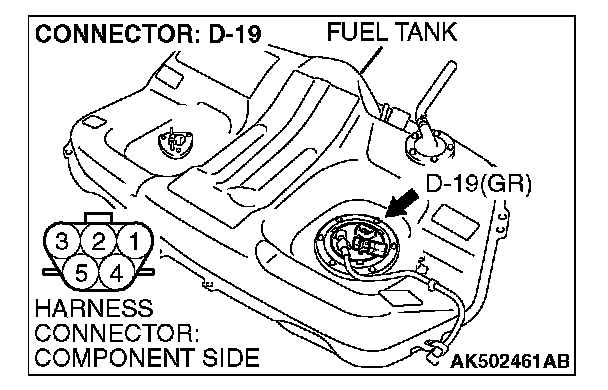 CONNECTOR: D-19
FUEL TANK
D-19(GR)
3 2 1
5 4
HARNESS CONNECTOR: COMPONENT SIDE
AK502461AB