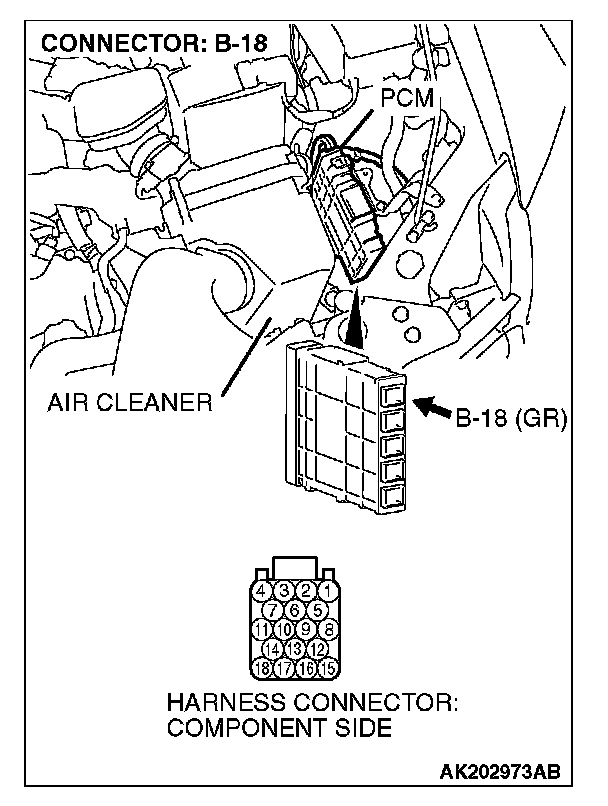 CONNECTOR: B-18

PCM

AIR CLEANER

B-18 (GR)

4 3 2 1
7 6 5
11 10 9 8
14 13 12
18 17 16 15

HARNESS CONNECTOR: COMPONENT SIDE

AK202973AB