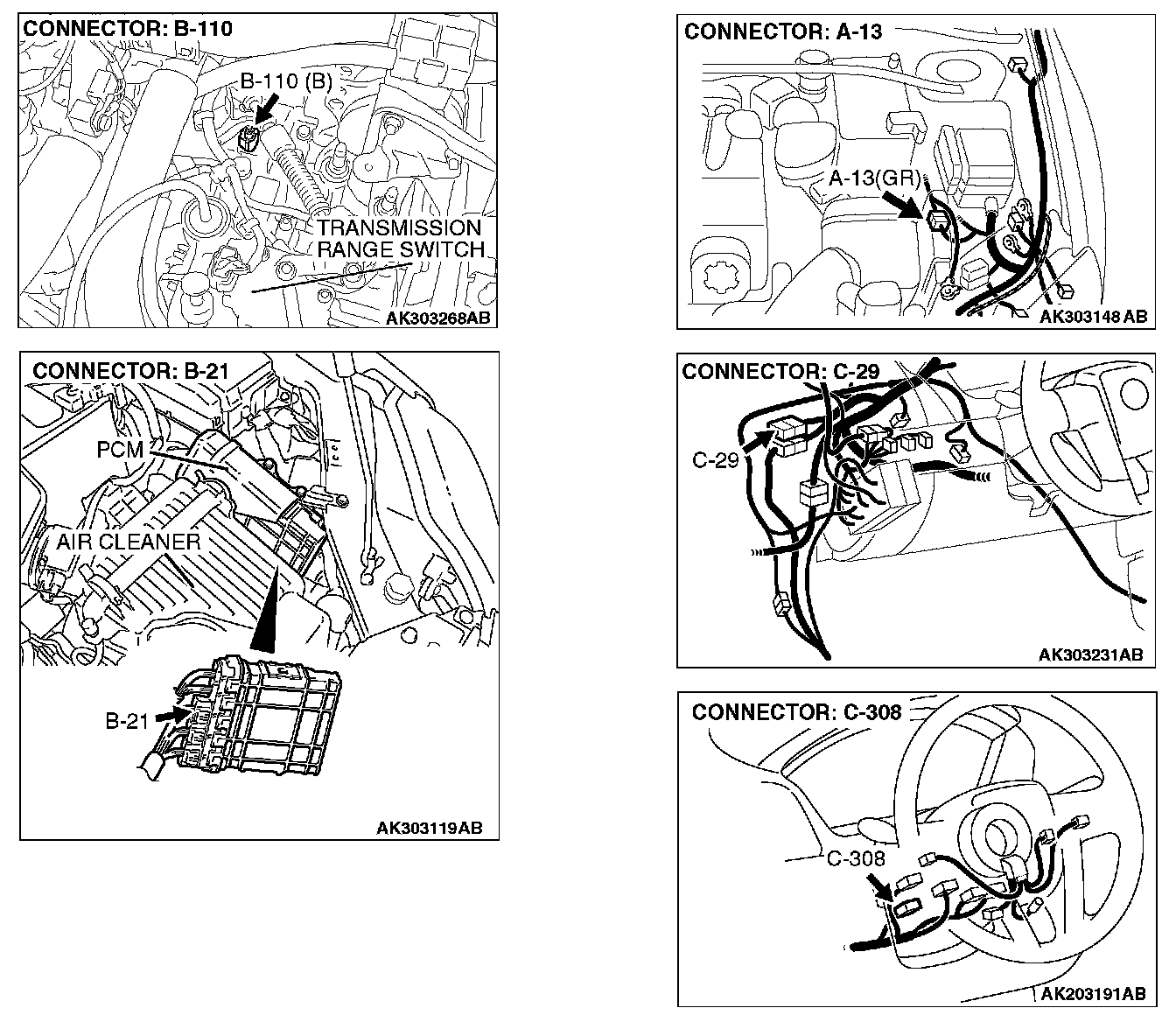 CONNECTOR: B-110

B-110 (B)

TRANSMISSION RANGE SWITCH

AK303268AB

CONNECTOR: B-21

PCM

AIR CLEANER

B-21

AK303119AB

CONNECTOR: A-13

A-13(GR)

AK303148 AB

CONNECTOR: C-29

C-29

AK303231AB

CONNECTOR: C-308

C-308

AK203191AB