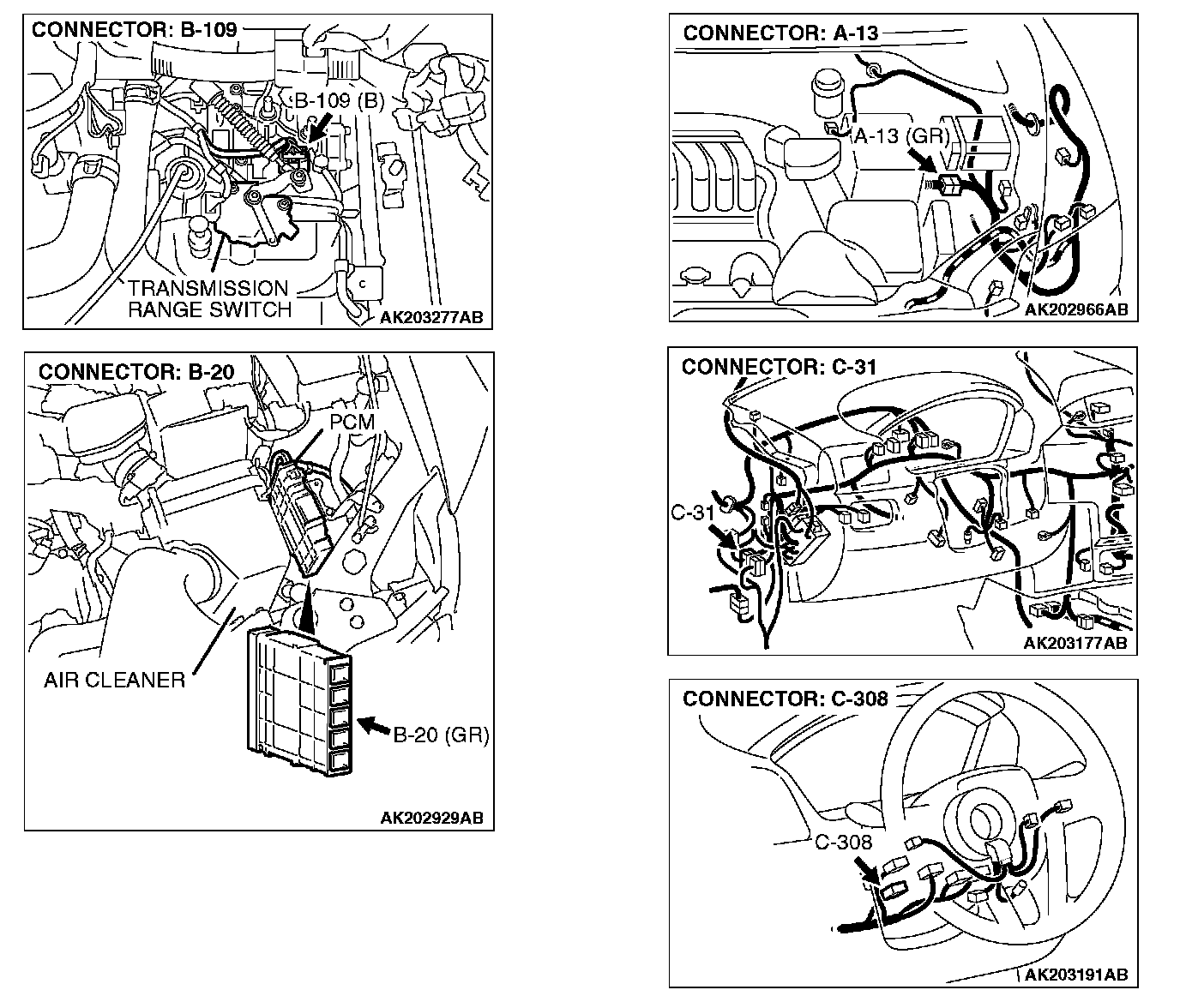 CONNECTOR: B-109

B-109 (B)

TRANSMISSION RANGE SWITCH

AK203277AB

CONNECTOR: B-20

PCM

AIR CLEANER

B-20 (GR)

AK202929AB

CONNECTOR: A-13

A-13 (GR)

AK202966AB

CONNECTOR: C-31

C-31

AK203177AB

CONNECTOR: C-308

C-308

AK203191AB