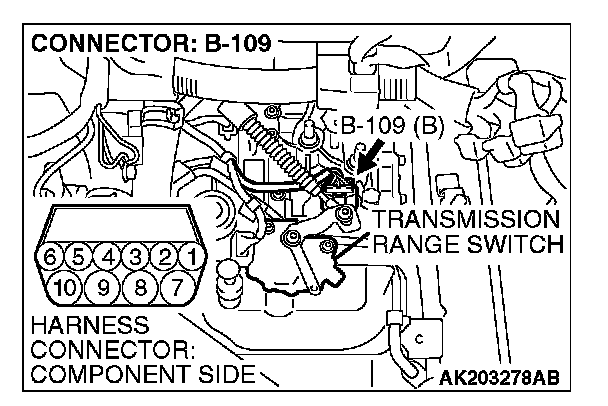 CONNECTOR: B-109

B-109 (B)

TRANSMISSION RANGE SWITCH

6 5 4 3 2 1
10 9 8 7

HARNESS CONNECTOR: COMPONENT SIDE

AK203278AB