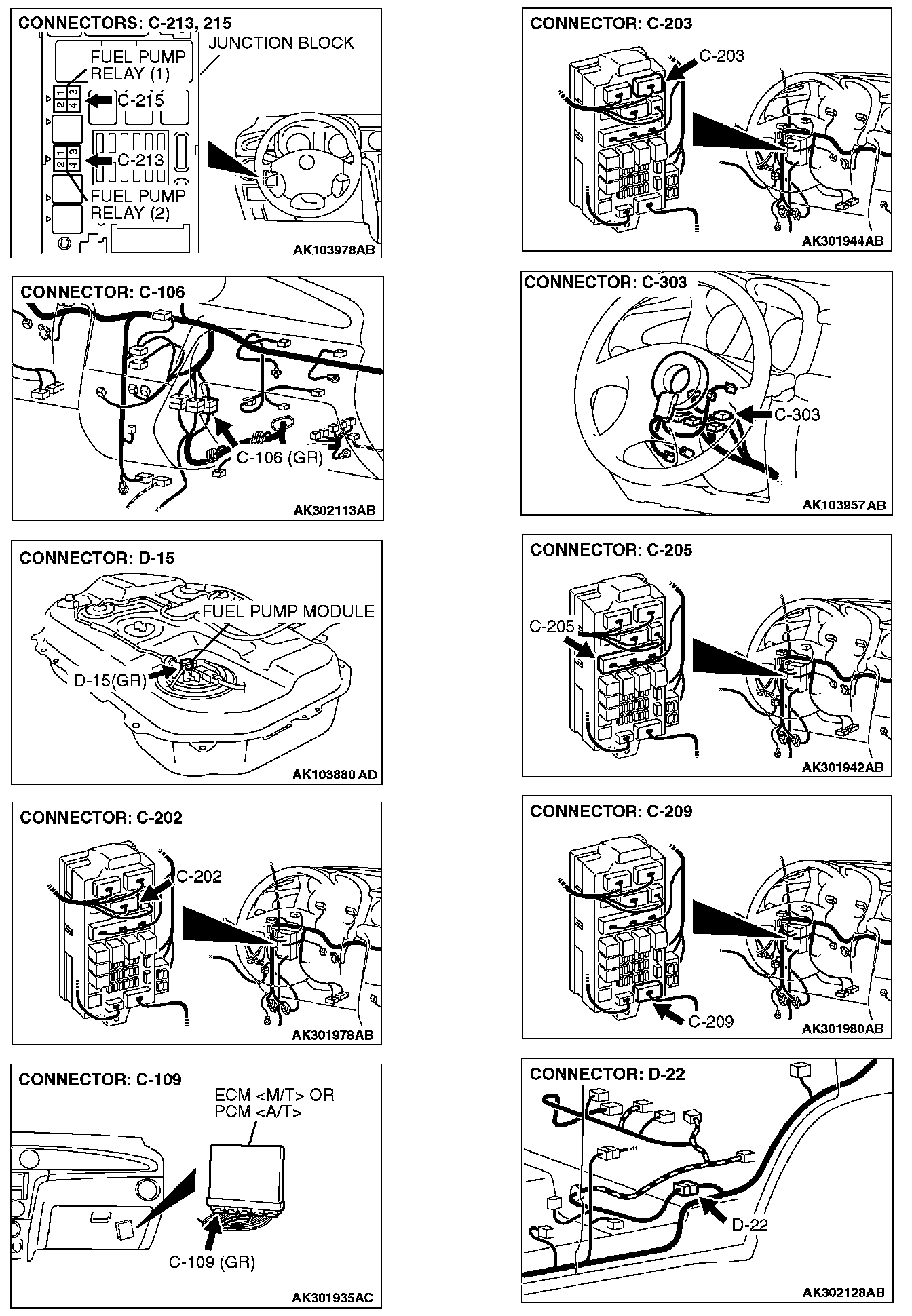 CONNECTORS: C-213, 215
JUNCTION BLOCK
FUEL PUMP RELAY (1)
1 3
2 4
C-215
1 3
2 4
C-213
FUEL PUMP RELAY (2)
AK103978AB

CONNECTOR: C-106
C-106 (GR)
AK302113AB

CONNECTOR: D-15
FUEL PUMP MODULE
D-15(GR)
AK103880 AD

CONNECTOR: C-202
C-202
AK301978AB

CONNECTOR: C-109
ECM <M/T> OR PCM <A/T>
C-109 (GR)
AK301935AC

CONNECTOR: C-203
C-203
AK301944AB

CONNECTOR: C-303
C-303
AK103957 AB

CONNECTOR: C-205
C-205
AK301942AB

CONNECTOR: C-209
C-209
AK301980AB

CONNECTOR: D-22
D-22
AK302128AB