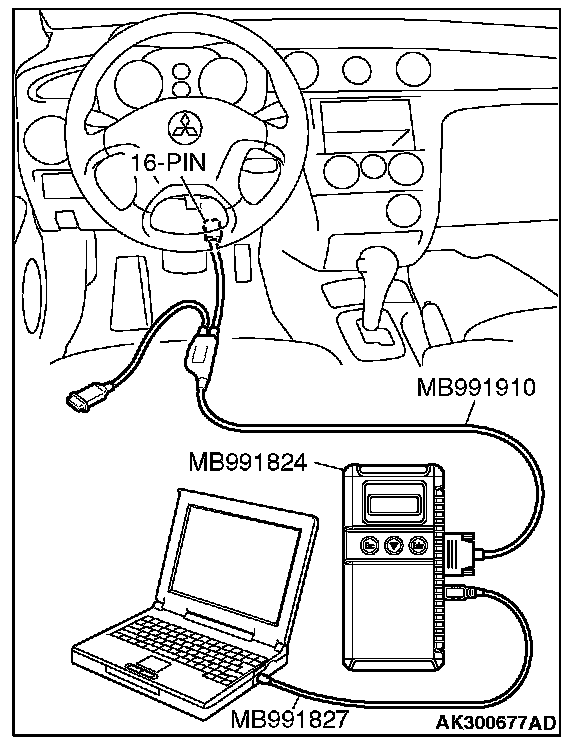 16-PIN

MB991910

MB991824

MB991827

AK300677AD